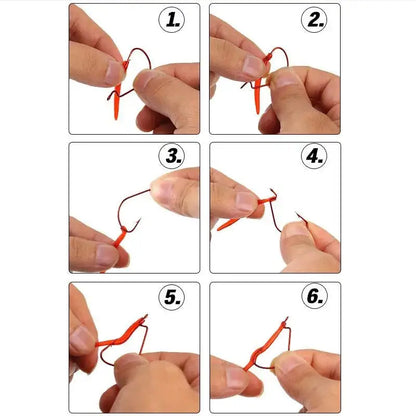 1.

2.

3.

4.

5.

6.