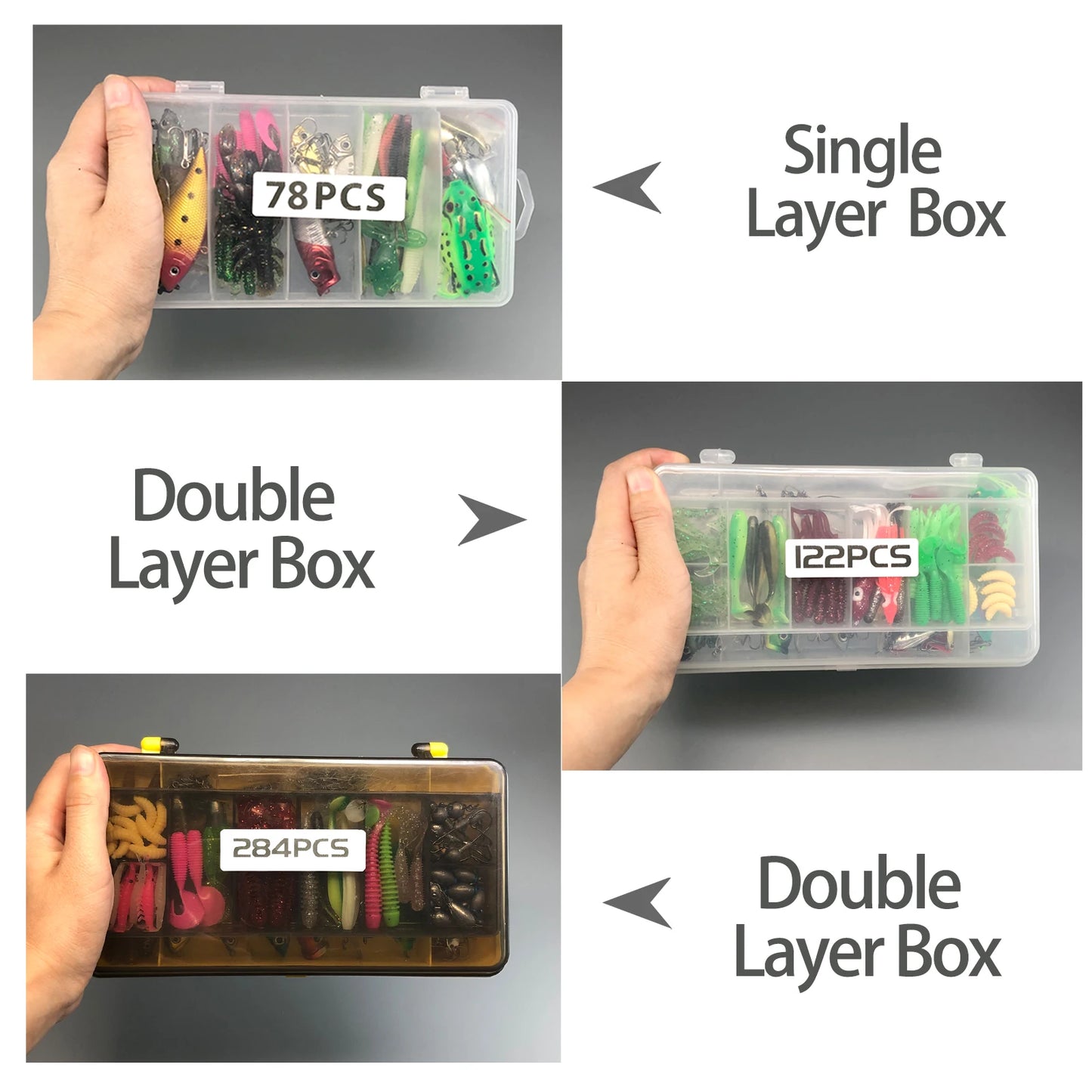 78PCS

Single Layer Box

Double Layer Box

122PCS

284PCS

Double Layer Box