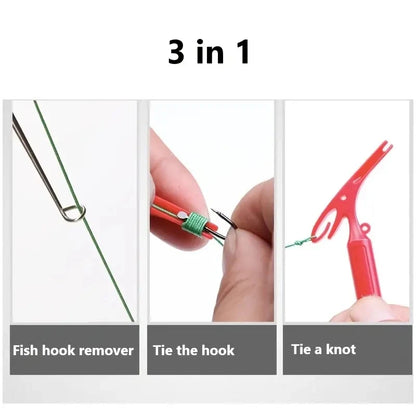 3 in 1

Fish hook remover

Tie the hook

Tie a knot