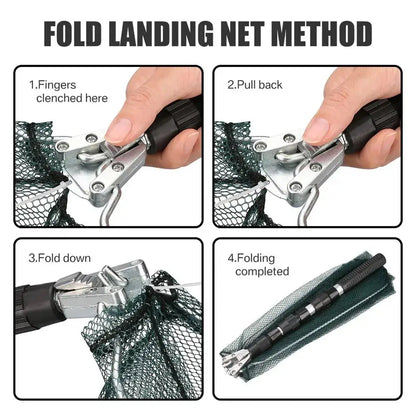 FOLD LANDING NET METHOD

1.Fingers clenched here

2.Pull back

3.Fold down

4.Folding completed