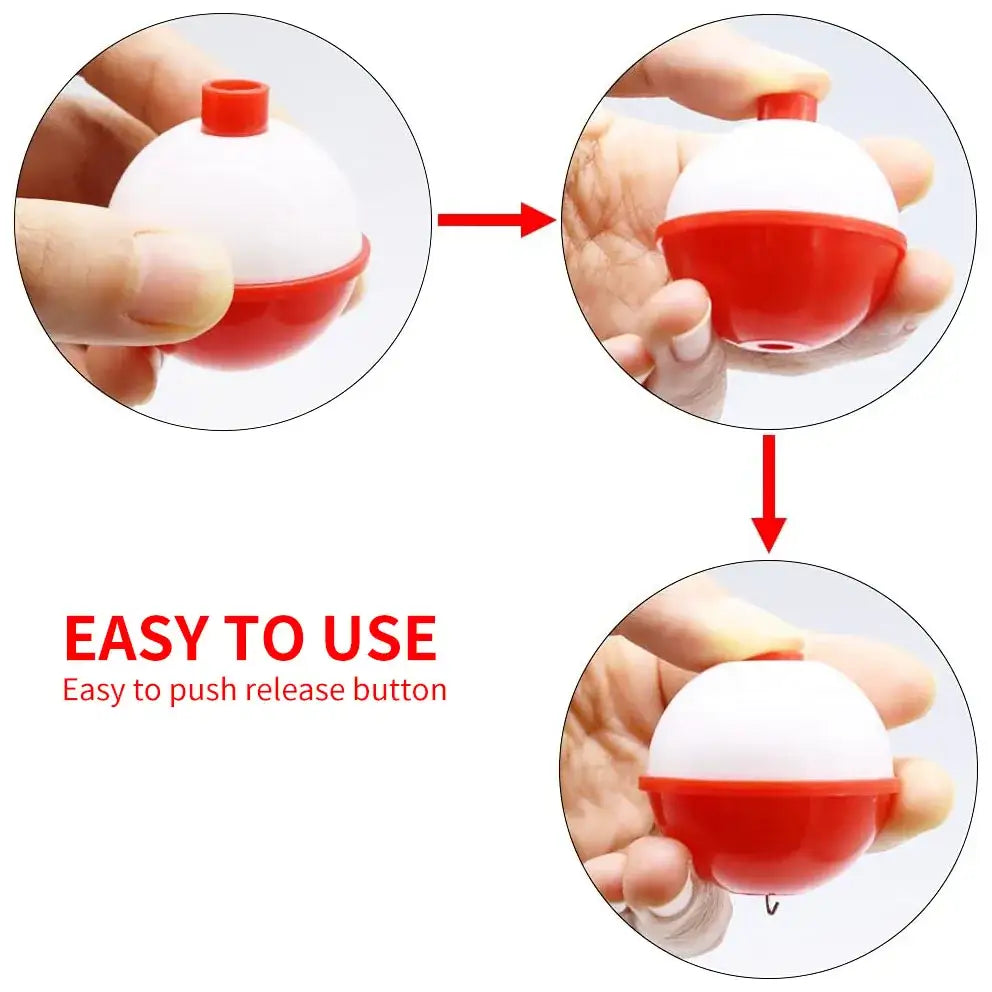 EASY TO USE
Easy to push release button