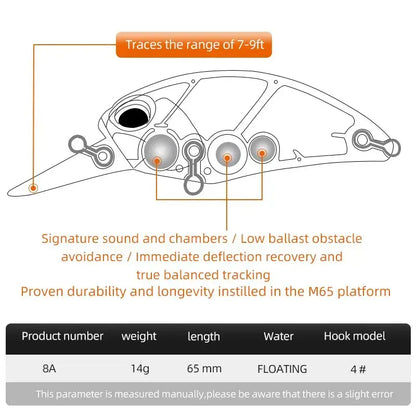 Traces the range of 7-9ft

Signature sound and chambers / Low ballast obstacle avoidance / Immediate deflection recovery and true balanced tracking
Proven durability and longevity instilled in the M65 platform

| Product number | weight | length | Water | Hook model |
|---|---|---|---|---|
| 8A | 14g | 65 mm | FLOATING | 4 # |

This parameter is measured manually,please be aware that there is a slight error